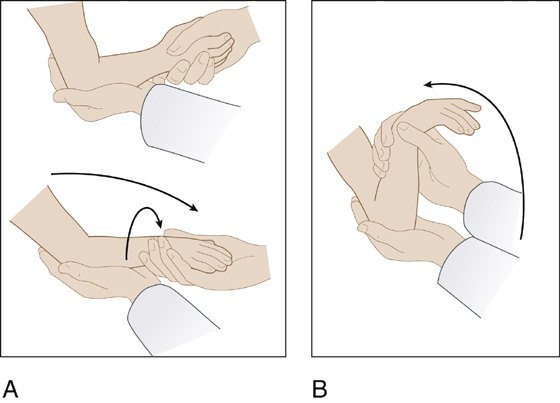 A

B